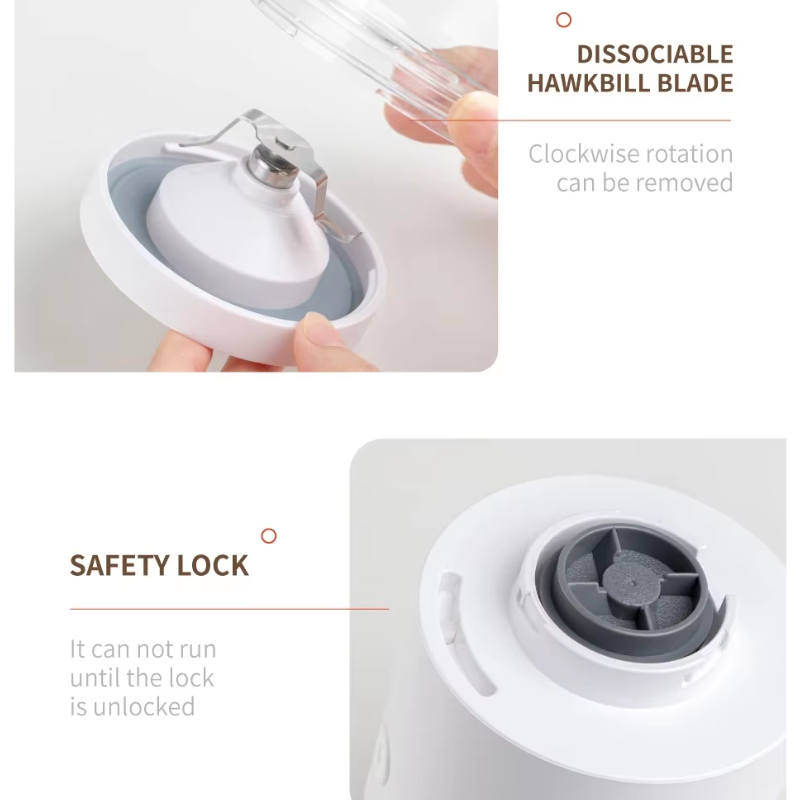 DISSOCIABLE HAWKBILL BLADE

Clockwise rotation can be removed

SAFETY LOCK

It can not run until the lock is unlocked